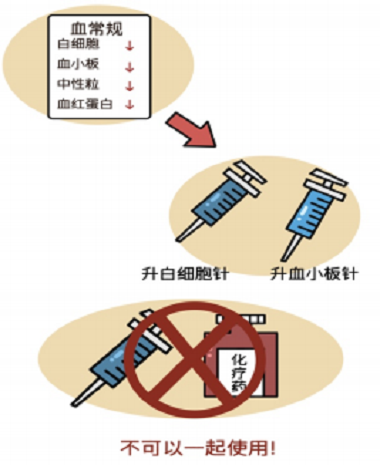 血常规
白细胞 ↓
血小板 ↓
中性粒 ↓
血红蛋白 ↓

升白细胞针
升血小板针

化疗药

不可以一起使用!